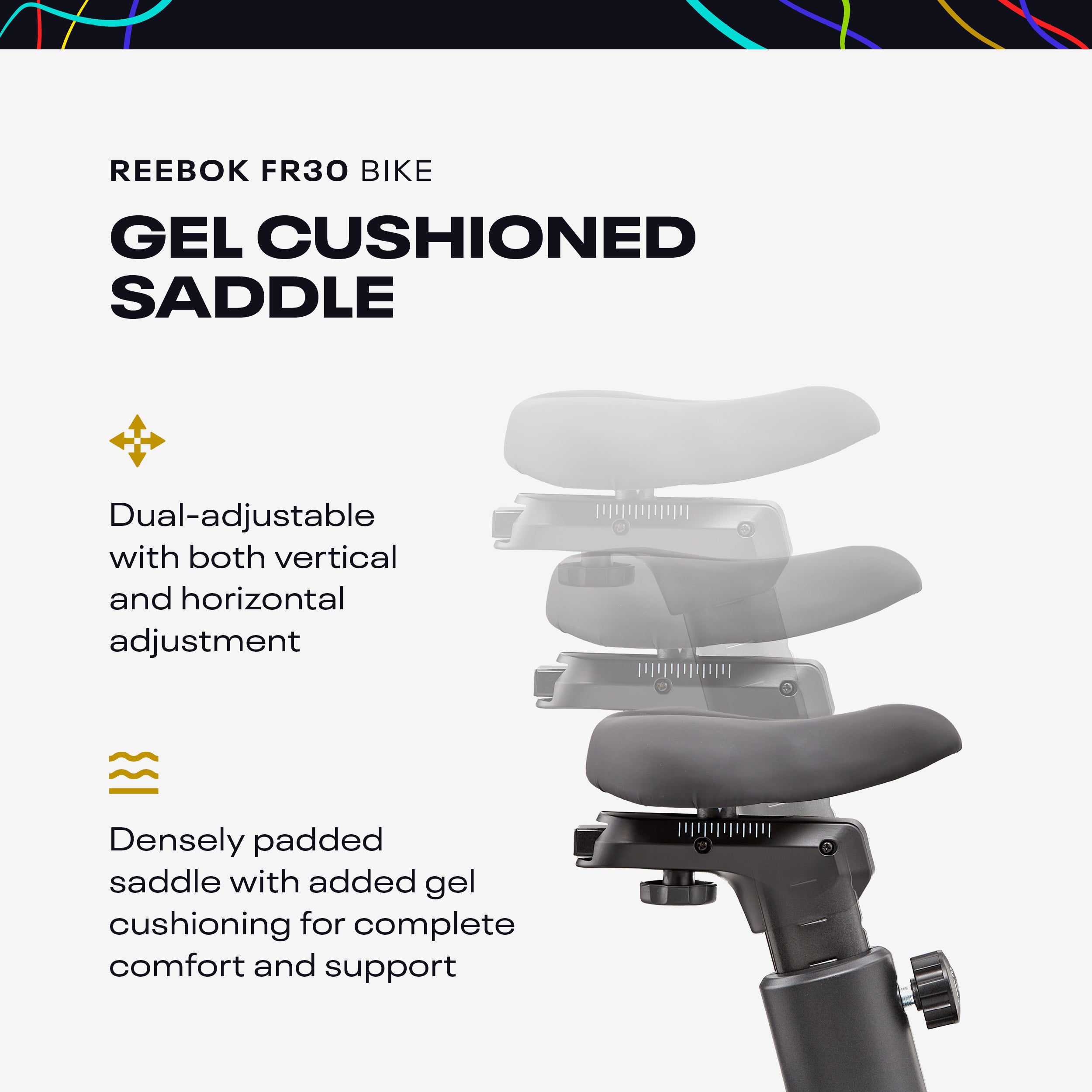 REEBOK FR30 BIKE

GEL CUSHIONED SADDLE

Dual-adjustable with both vertical and horizontal adjustment

Densely padded saddle with added gel cushioning for complete comfort and support